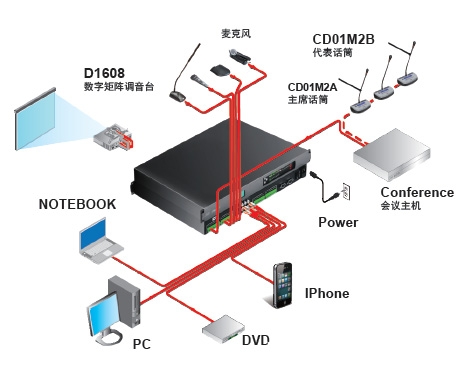 麦克风

CD01M2B
代表话筒

D1608
数字矩阵调音台

CD01M2A
主席话筒

Conference
会议主机

NOTEBOOK

Power

IPhone

PC

DVD