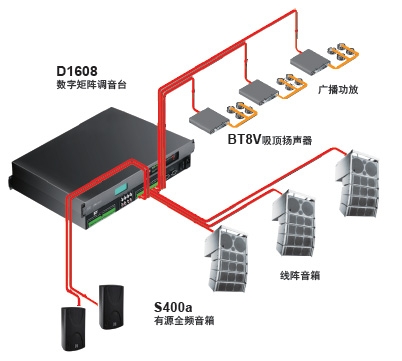 D1608
数字矩阵调音台

广播功放

BT8V吸顶扬声器

线阵音箱

S400a
有源全频音箱